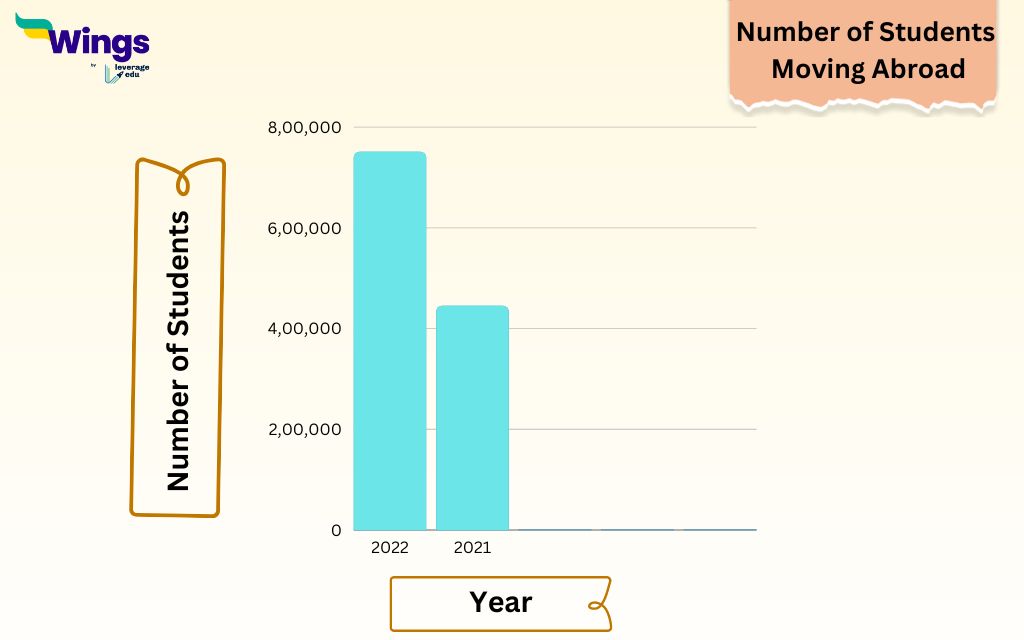 Wings
by leverage edu

Number of Students Moving Abroad

Number of Students

8,00,000
6,00,000
4,00,000
2,00,000
0

2022
2021

Year