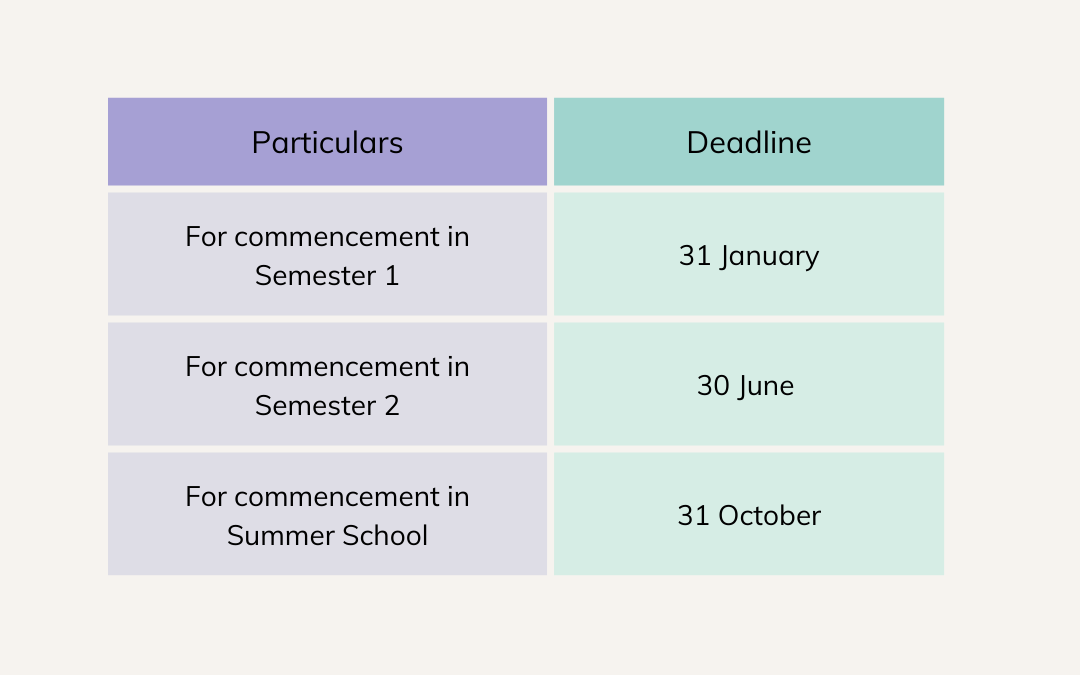 | Particulars | Deadline |
|---|---|
| For commencement in Semester 1 | 31 January |
| For commencement in Semester 2 | 30 June |
| For commencement in Summer School | 31 October |