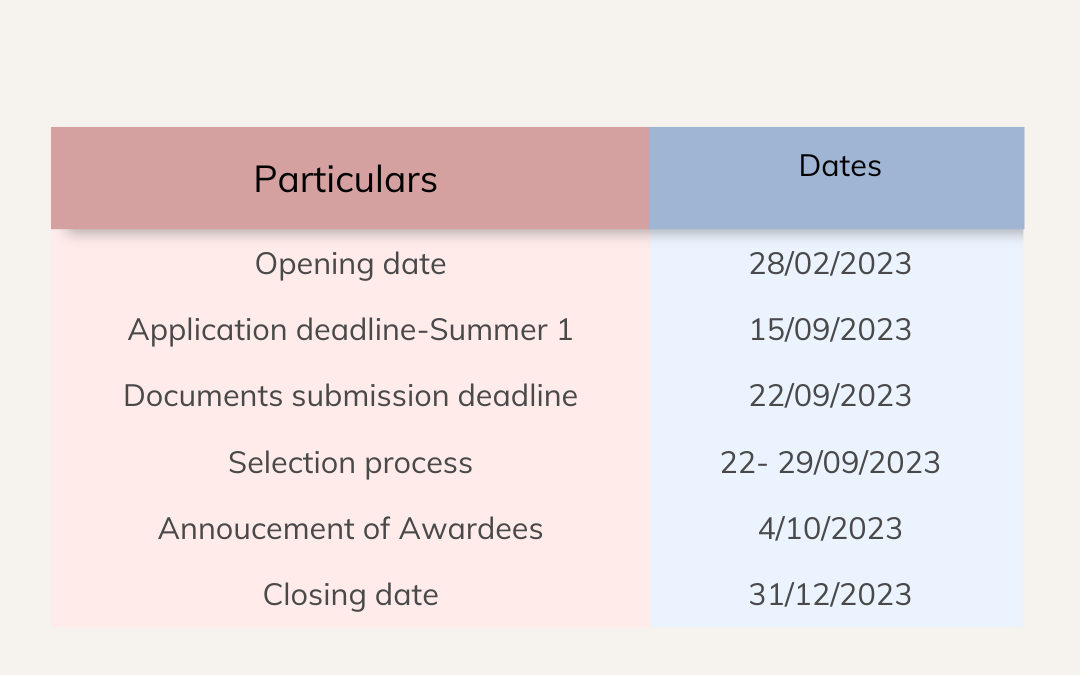 | Particulars | Dates |
|---|---|
| Opening date | 28/02/2023 |
| Application deadline-Summer 1 | 15/09/2023 |
| Documents submission deadline | 22/09/2023 |
| Selection process | 22- 29/09/2023 |
| Annoucement of Awardees | 4/10/2023 |
| Closing date | 31/12/2023 |