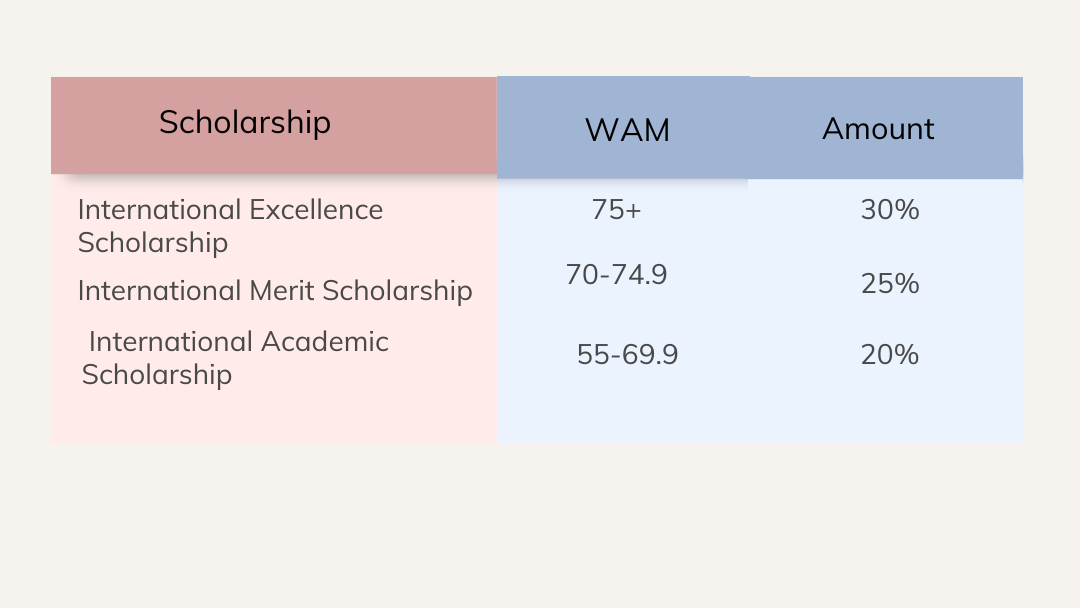 | Scholarship | WAM | Amount |
|---|---|---|
| International Excellence Scholarship | 75+ | 30% |
| International Merit Scholarship | 70-74.9 | 25% |
| International Academic Scholarship | 55-69.9 | 20% |