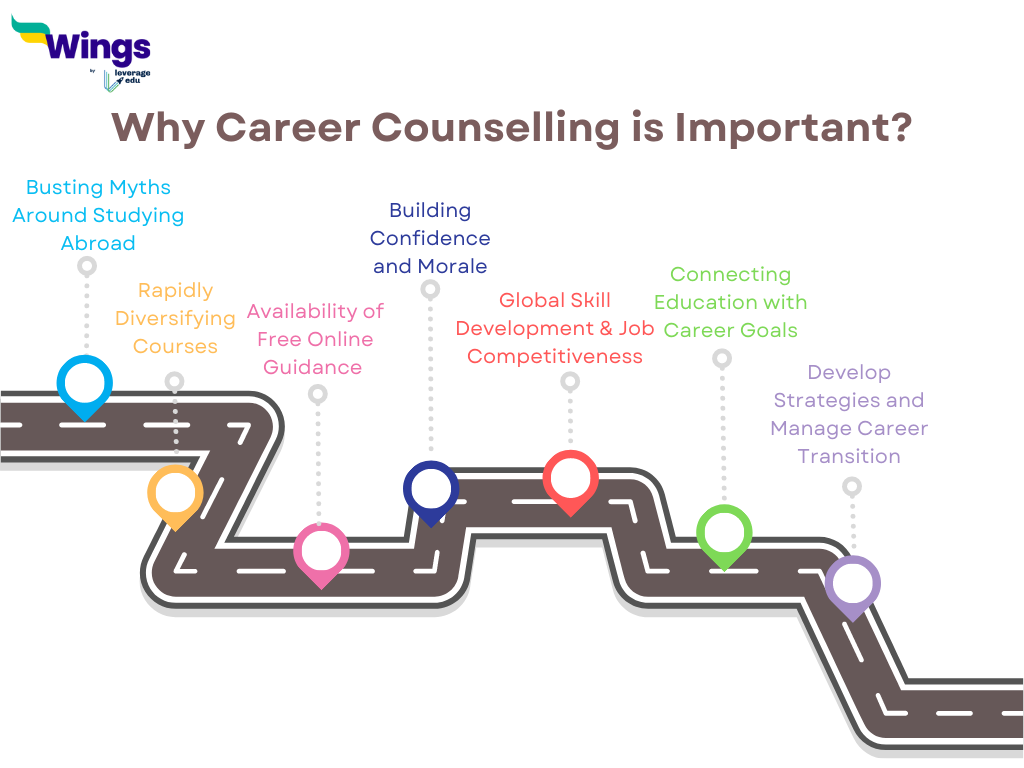 Wings
by leverage edu

Why Career Counselling is Important?

Busting Myths Around Studying Abroad

Rapidly Diversifying Courses

Availability of Free Online Guidance

Building Confidence and Morale

Global Skill Development & Job Competitiveness

Connecting Education with Career Goals

Develop Strategies and Manage Career Transition